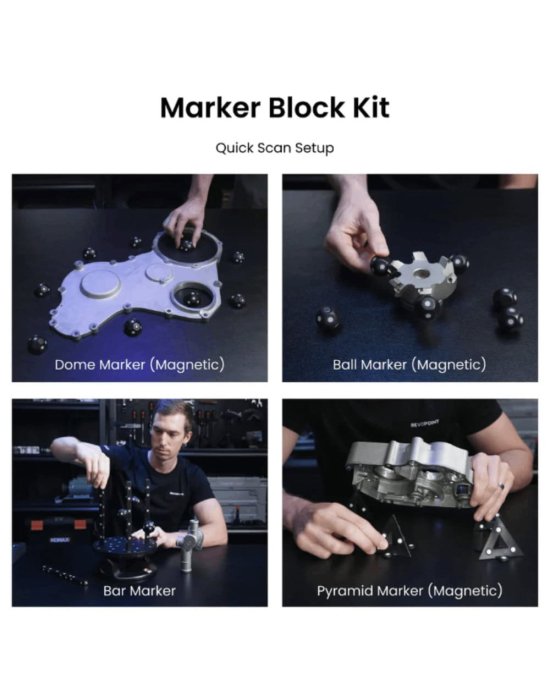 Marker Block Kit

Quick Scan Setup

Dome Marker (Magnetic)

Ball Marker (Magnetic)

Bar Marker

REVOPOINT

Pyramid Marker (Magnetic)